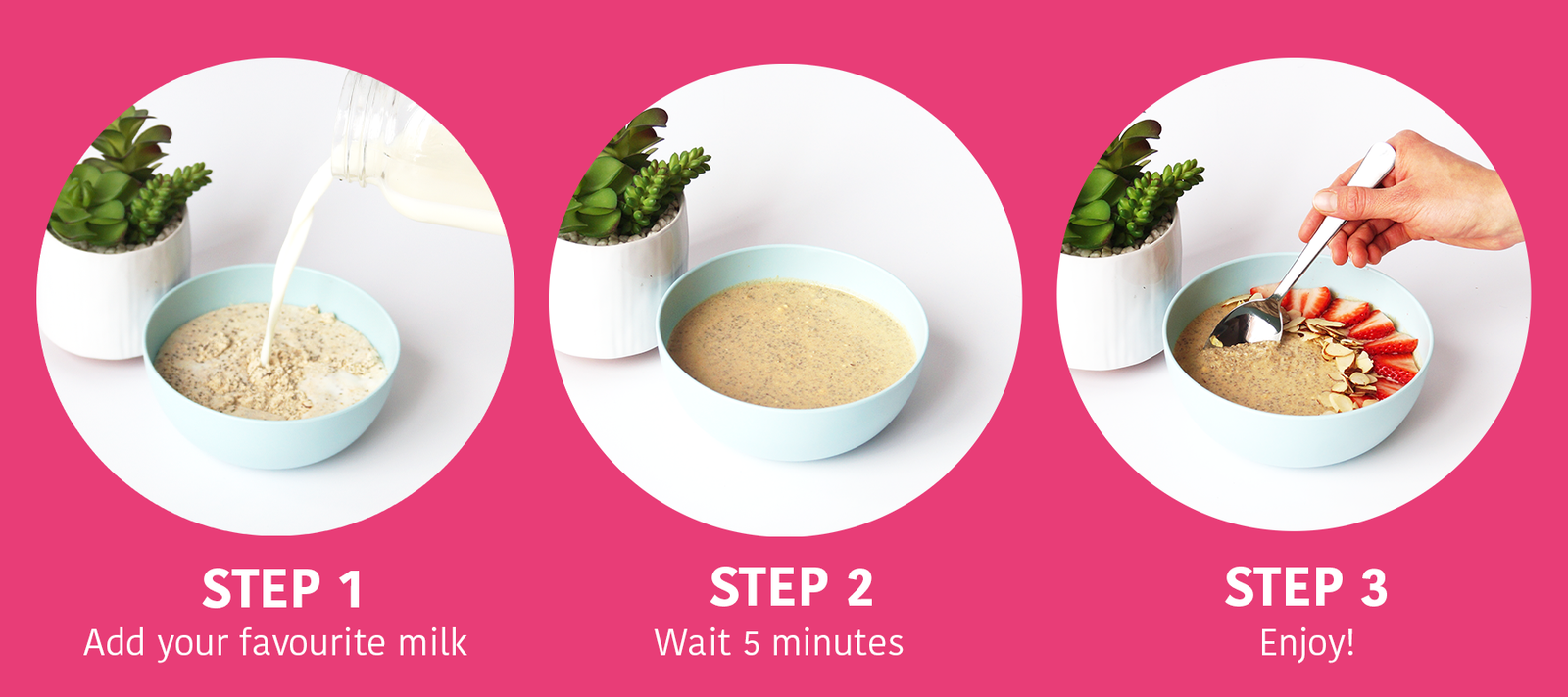 STEP 1
Add your favourite milk

STEP 2
Wait 5 minutes

STEP 3
Enjoy!